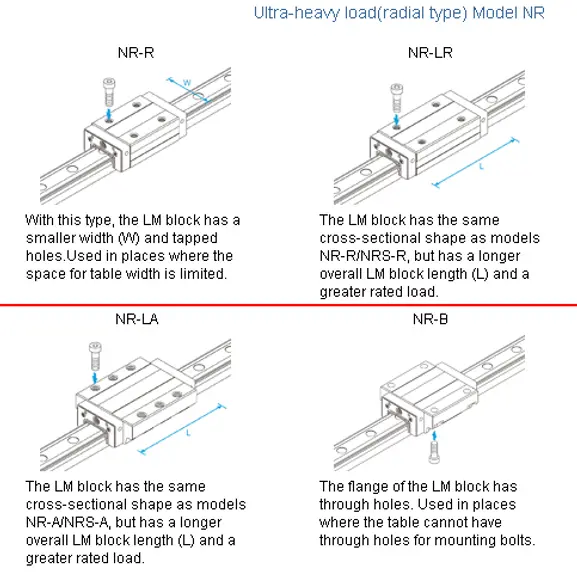 Ultra-heavy load(radial type) Model NR

NR-R

W

With this type, the LM block has a smaller width (W) and tapped holes.Used in places where the space for table width is limited.

NR-LR

L

The LM block has the same cross-sectional shape as models NR-R/NRS-R, but has a longer overall LM block length (L) and a greater rated load.

NR-LA

L

The LM block has the same cross-sectional shape as models NR-A/NRS-A, but has a longer overall LM block length (L) and a greater rated load.

NR-B

The flange of the LM block has through holes. Used in places where the table cannot have through holes for mounting bolts.