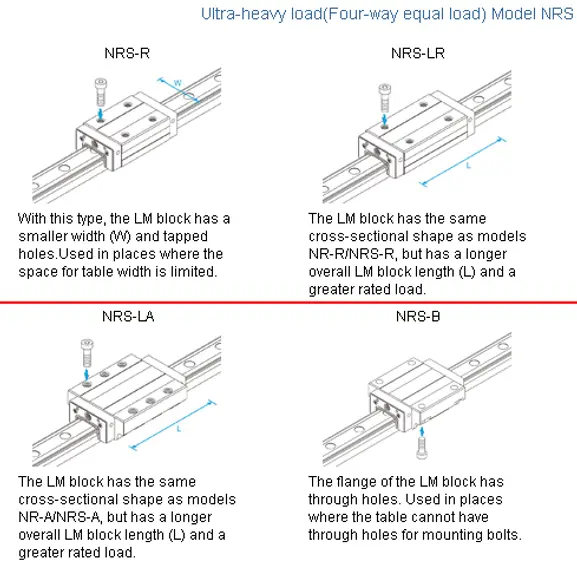 Ultra-heavy load(Four-way equal load) Model NRS

NRS-R

W

With this type, the LM block has a smaller width (W) and tapped holes.Used in places where the space for table width is limited.

NRS-LR

L

The LM block has the same cross-sectional shape as models NR-R/NRS-R, but has a longer overall LM block length (L) and a greater rated load.

NRS-LA

L

The LM block has the same cross-sectional shape as models NR-A/NRS-A, but has a longer overall LM block length (L) and a greater rated load.

NRS-B

The flange of the LM block has through holes. Used in places where the table cannot have through holes for mounting bolts.