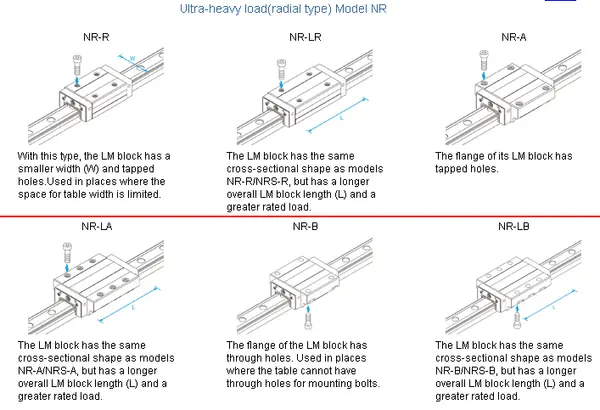 Ultra-heavy load(radial type) Model NR

NR-R

W

With this type, the LM block has a smaller width (W) and tapped holes.Used in places where the space for table width is limited.

NR-LR

L

The LM block has the same cross-sectional shape as models NR-R/NRS-R, but has a longer overall LM block length (L) and a greater rated load.

NR-A

The flange of its LM block has tapped holes.

NR-LA

L

The LM block has the same cross-sectional shape as models NR-A/NRS-A, but has a longer overall LM block length (L) and a greater rated load.

NR-B

The flange of the LM block has through holes. Used in places where the table cannot have through holes for mounting bolts.

NR-LB

L

The LM block has the same cross-sectional shape as models NR-B/NRS-B, but has a longer overall LM block length (L) and a greater rated load.