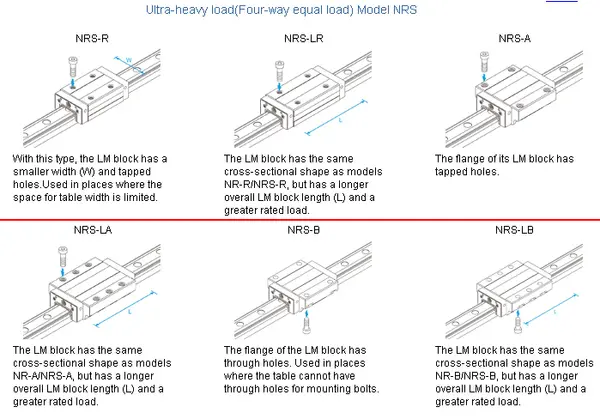 Ultra-heavy load(Four-way equal load) Model NRS

NRS-R

W

With this type, the LM block has a smaller width (W) and tapped holes.Used in places where the space for table width is limited.

NRS-LR

L

The LM block has the same cross-sectional shape as models NR-R/NRS-R, but has a longer overall LM block length (L) and a greater rated load.

NRS-A

The flange of its LM block has tapped holes.

NRS-LA

L

The LM block has the same cross-sectional shape as models NR-A/NRS-A, but has a longer overall LM block length (L) and a greater rated load.

NRS-B

The flange of the LM block has through holes. Used in places where the table cannot have through holes for mounting bolts.

NRS-LB

L

The LM block has the same cross-sectional shape as models NR-B/NRS-B, but has a longer overall LM block length (L) and a greater rated load.