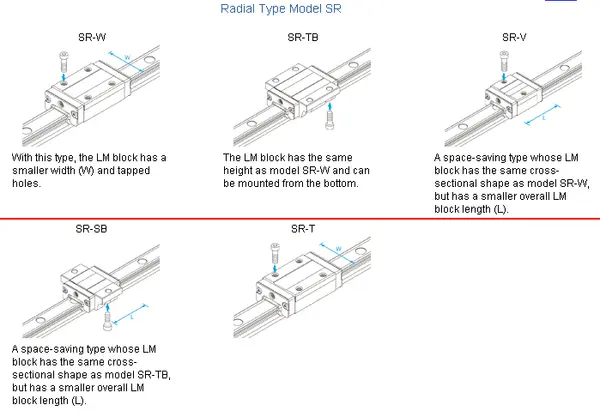 Radial Type Model SR

SR-W

W

With this type, the LM block has a smaller width (W) and tapped holes.

SR-TB

The LM block has the same height as model SR-W and can be mounted from the bottom.

SR-V

L

A space-saving type whose LM block has the same cross-sectional shape as model SR-W, but has a smaller overall LM block length (L).

SR-SB

L

A space-saving type whose LM block has the same cross-sectional shape as model SR-TB, but has a smaller overall LM block length (L).

SR-T

W